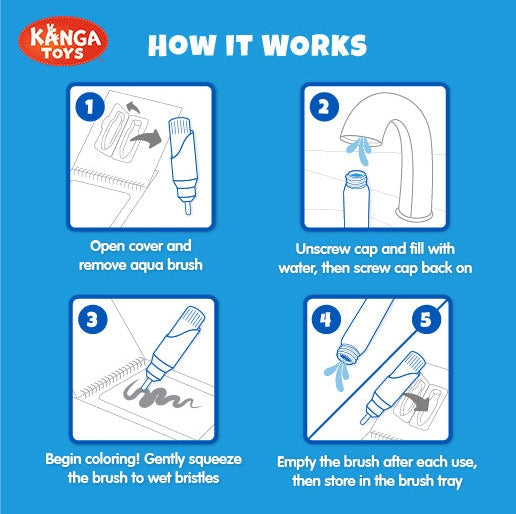 KANGA TOYS

HOW IT WORKS

1

Open cover and remove aqua brush

2

Unscrew cap and fill with water, then screw cap back on

3

Begin coloring! Gently squeeze the brush to wet bristles

4

5

Empty the brush after each use, then store in the brush tray